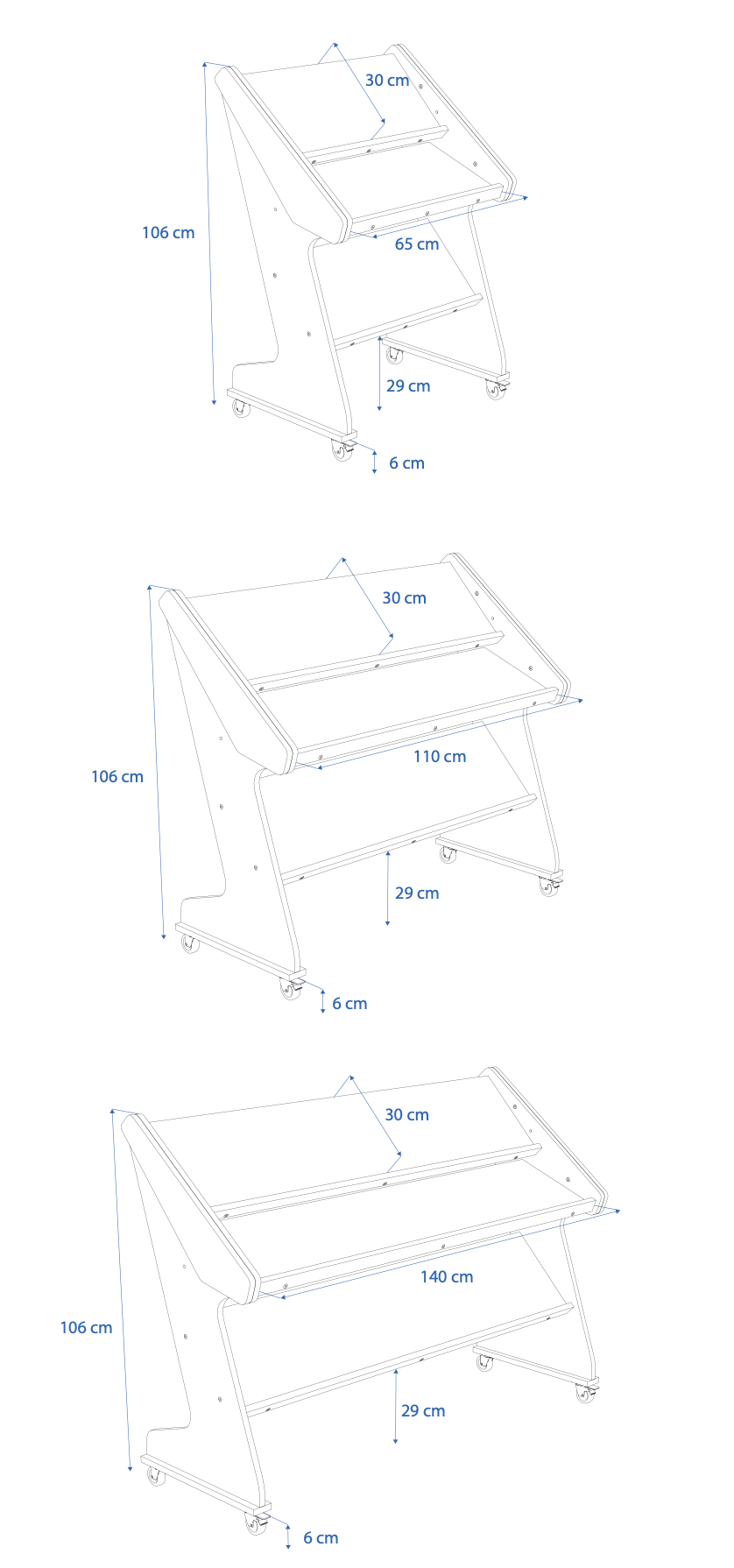 30 cm
106 cm
65 cm
29 cm
6 cm

30 cm
106 cm
110 cm
29 cm
6 cm

30 cm
106 cm
140 cm
29 cm
6 cm